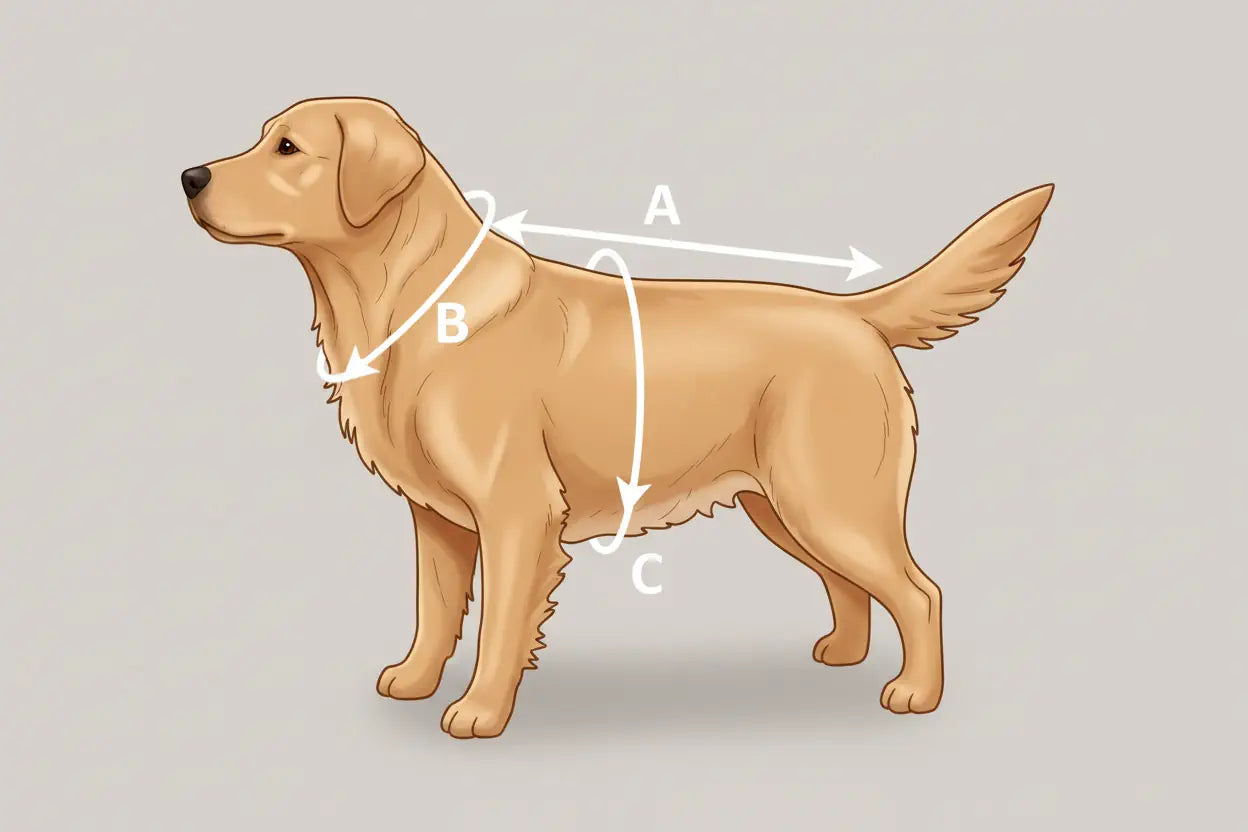 A
B
C